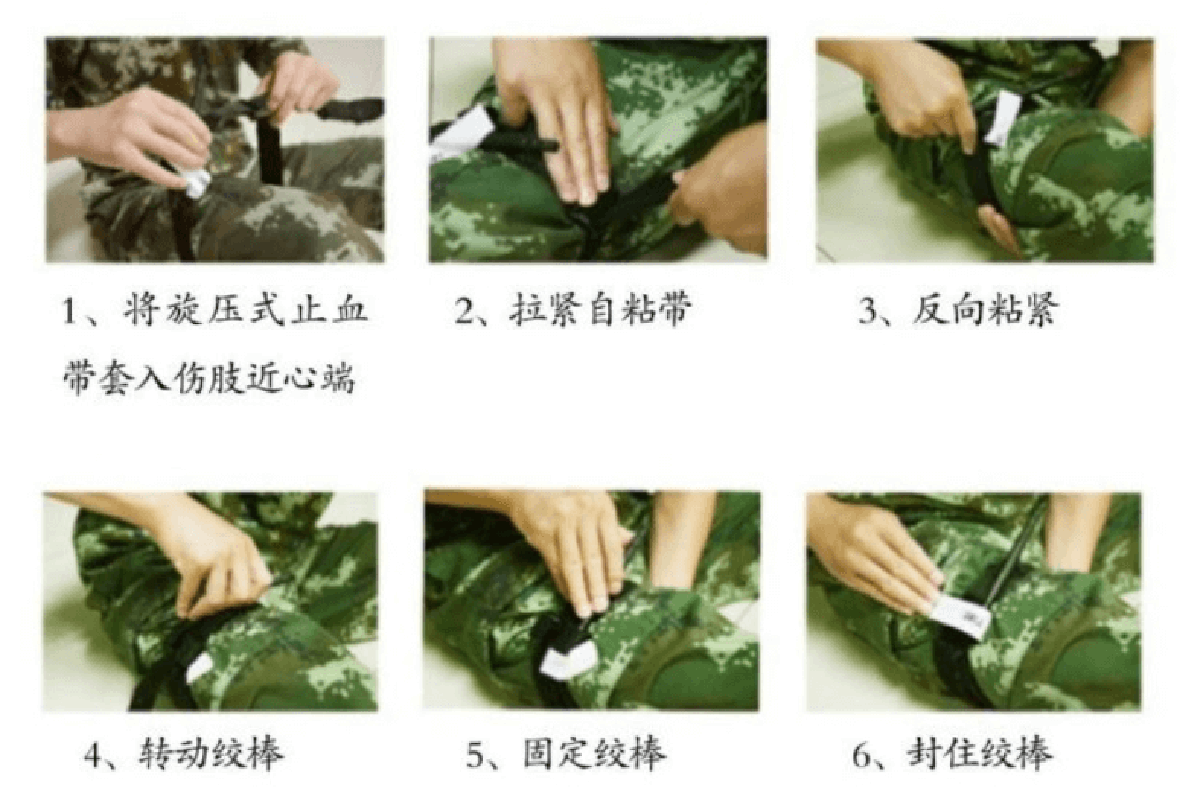 1、将旋压式止血带套入伤肢近心端

2、拉紧自粘带

3、反向粘紧

4、转动绞棒

5、固定绞棒

6、封住绞棒