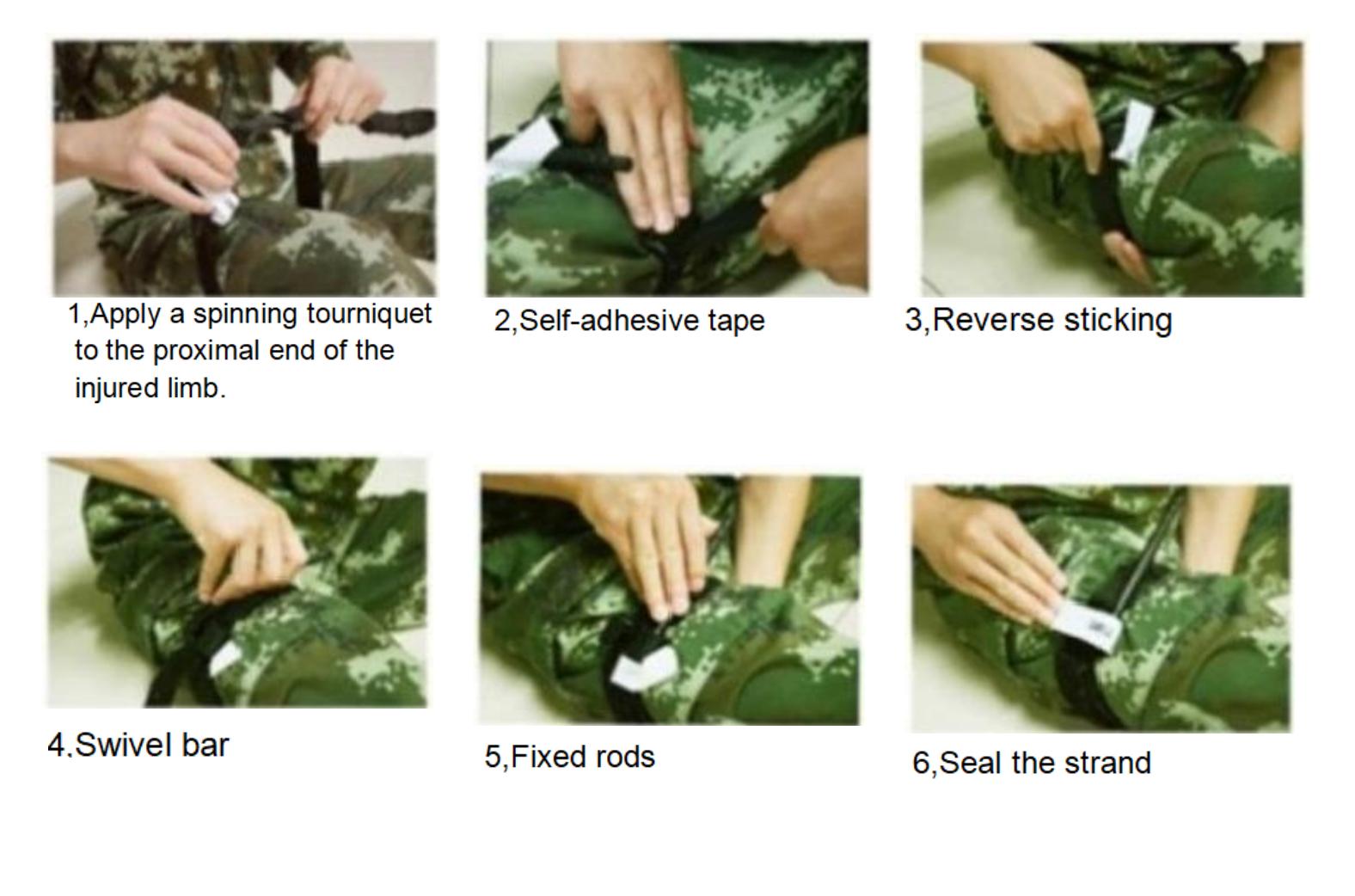 1,Apply a spinning tourniquet to the proximal end of the injured limb.

2,Self-adhesive tape

3,Reverse sticking

4.Swivel bar

5,Fixed rods

6,Seal the strand